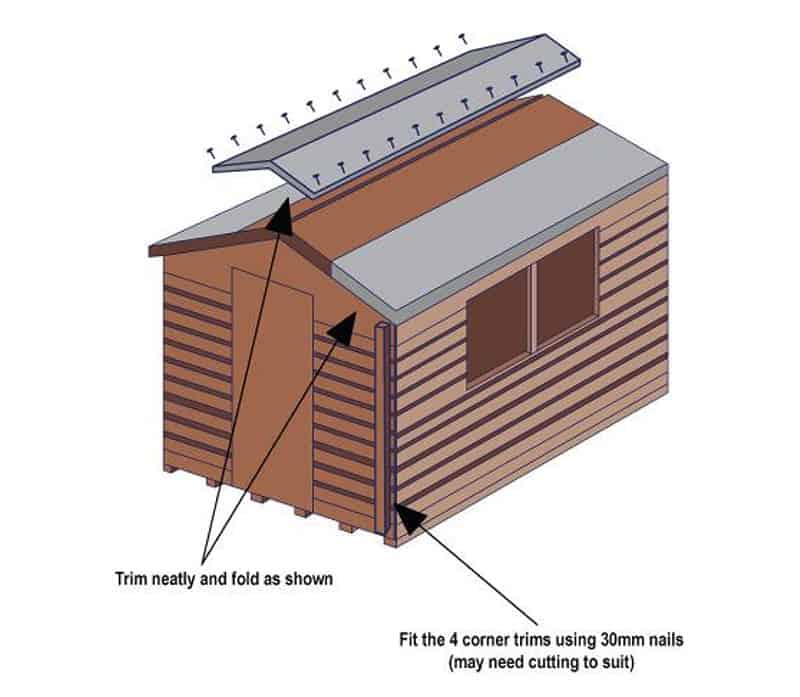 Trim neatly and fold as shown

Fit the 4 corner trims using 30mm nails
(may need cutting to suit)