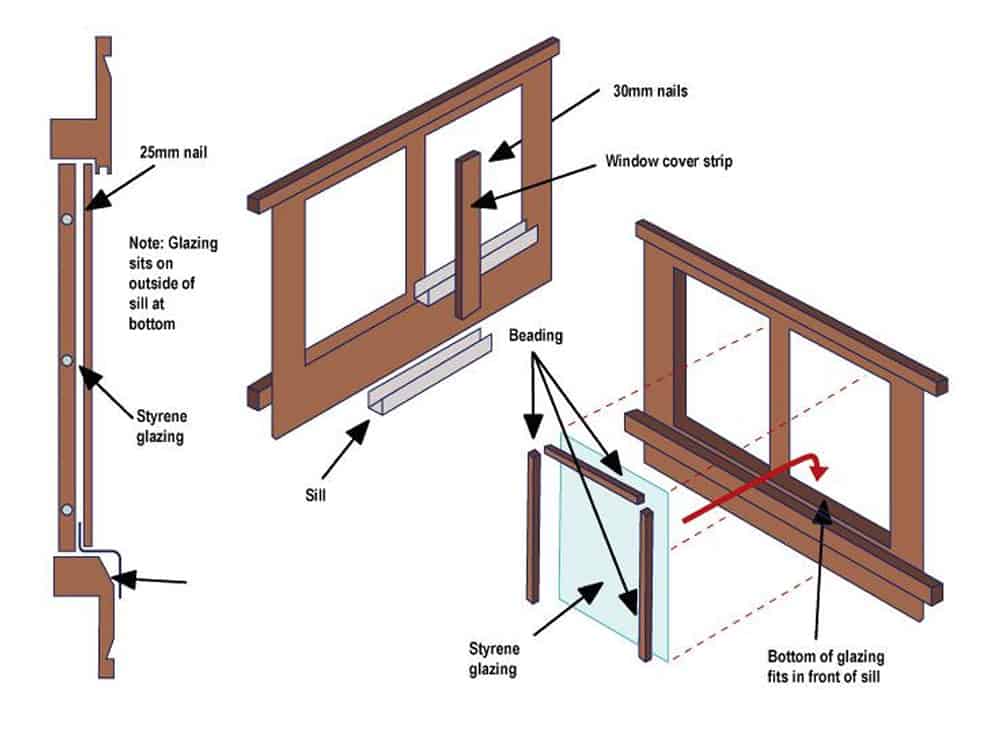 25mm nail

Note: Glazing sits on outside of sill at bottom

Styrene glazing

30mm nails

Window cover strip

Sill

Beading

Styrene glazing

Bottom of glazing fits in front of sill